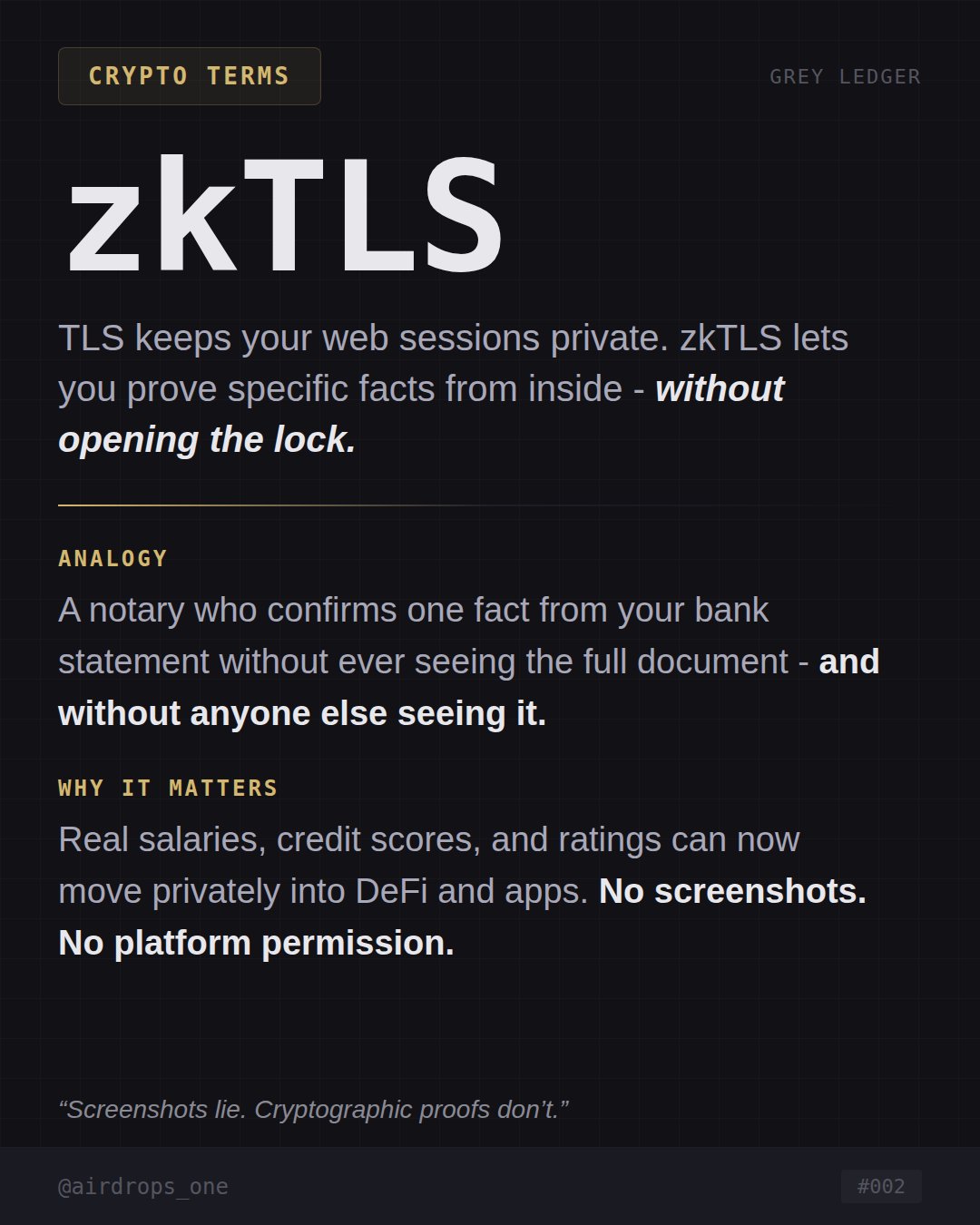 CRYPTO TERMS

GREY LEDGER

zkTLS

TLS keeps your web sessions private. zkTLS lets you prove specific facts from inside - without opening the lock.

ANALOGY

A notary who confirms one fact from your bank statement without ever seeing the full document - and without anyone else seeing it.

WHY IT MATTERS

Real salaries, credit scores, and ratings can now move privately into DeFi and apps. No screenshots. No platform permission.

"Screenshots lie. Cryptographic proofs don't."

@airdrops_one

#002