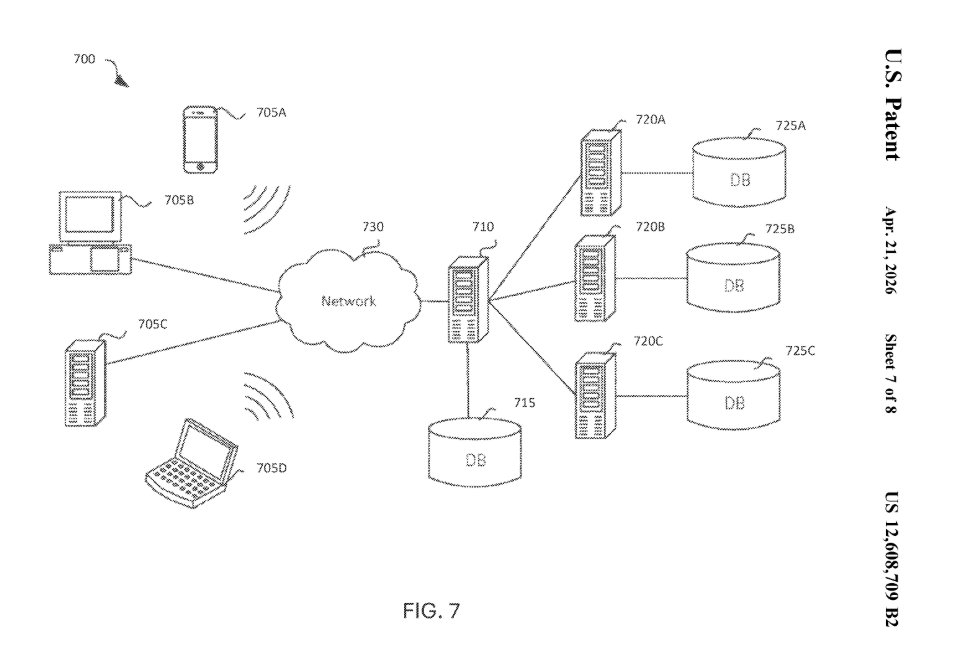 U.S. Patent Apr. 21, 2026 Sheet 7 of 8 US 12,608,709 B2

700

705A

705B

705C

705D

730

Network

710

715

DB

720A

720B

720C

725A

DB

725B

DB

725C

DB

FIG. 7